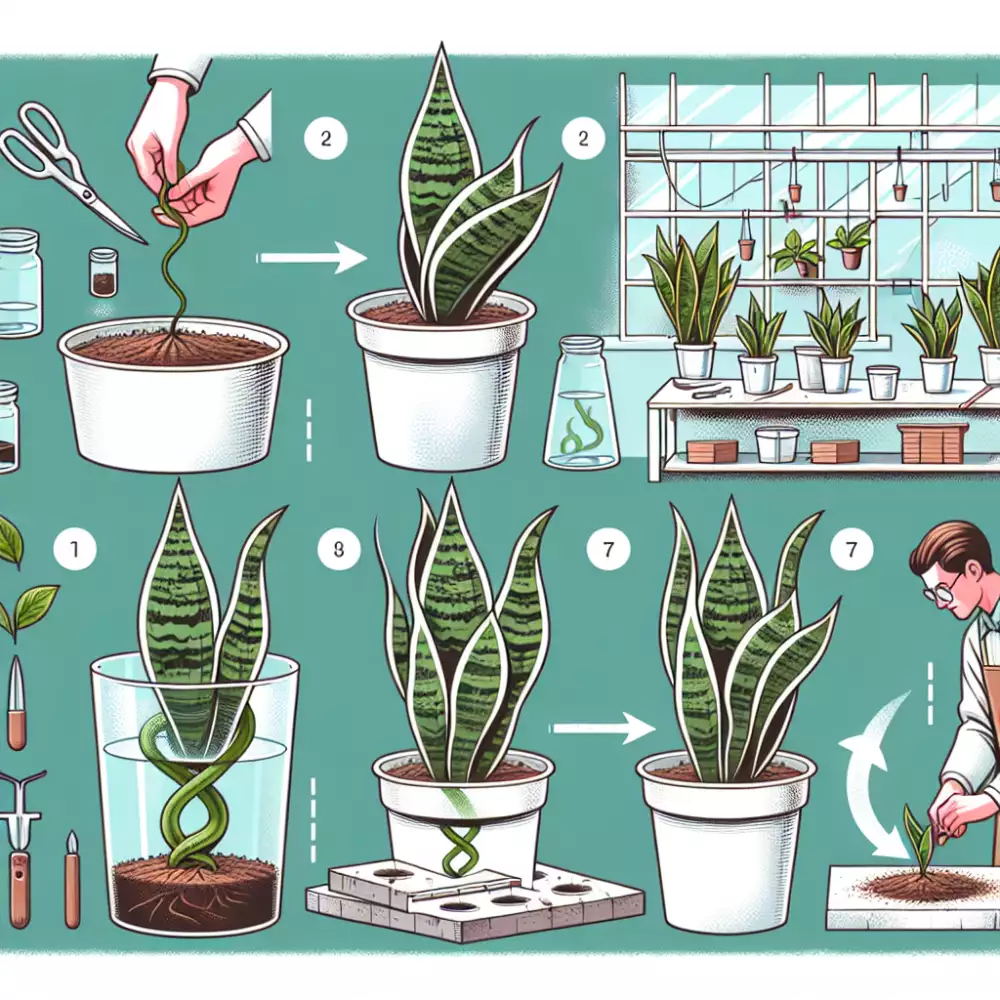 2

2

1

8

7

7